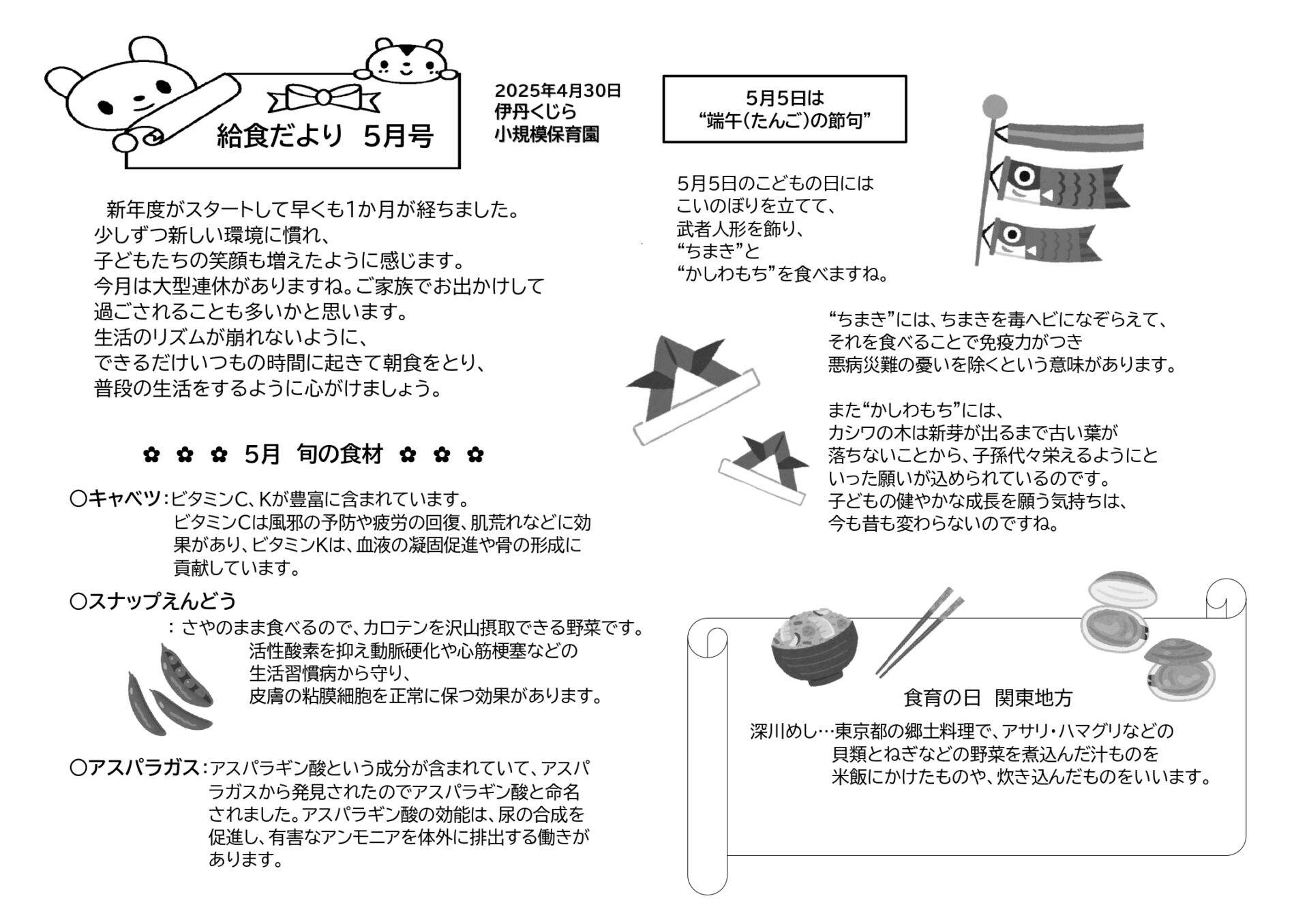 給食だより　5月号

2025年4月30日
伊丹くじら
小規模保育園

新年度がスタートして早くも1か月が経ちました。
少しずつ新しい環境に慣れ、
子どもたちの笑顔も増えたように感じます。
今月は大型連休がありますね。ご家族でお出かけして
過ごされることも多いかと思います。
生活のリズムが崩れないように、
できるだけいつもの時間に起きて朝食をとり、
普段の生活をするように心がけましょう。

✿ ✿ ✿ 5月　旬の食材 ✿ ✿ ✿

○キャベツ：ビタミンC、Kが豊富に含まれています。
ビタミンCは風邪の予防や疲労の回復、肌荒れなどに効果があり、ビタミンKは、血液の凝固促進や骨の形成に貢献しています。

○スナップえんどう
：さやのまま食べるので、カロテンを沢山摂取できる野菜です。
活性酸素を抑え動脈硬化や心筋梗塞などの
生活習慣病から守り、
皮膚の粘膜細胞を正常に保つ効果があります。

○アスパラガス：アスパラギン酸という成分が含まれていて、アスパラガスから発見されたのでアスパラギン酸と命名されました。アスパラギン酸の効能は、尿の合成を促進し、有害なアンモニアを体外に排出する働きがあります。

5月5日は
“端午(たんご)の節句”

5月5日のこどもの日には
こいのぼりを立てて、
武者人形を飾り、
“ちまき”と
“かしわもち”を食べますね。

“ちまき”には、ちまきを毒ヘビになぞらえて、
それを食べることで免疫力がつき
悪病災難の憂いを除くという意味があります。

また“かしわもち”には、
カシワの木は新芽が出るまで古い葉が
落ちないことから、子孫代々栄えるようにと
いった願いが込められているのです。
子どもの健やかな成長を願う気持ちは、
今も昔も変わらないのですね。

食育の日　関東地方
深川めし…東京都の郷土料理で、アサリ・ハマグリなどの
貝類とねぎなどの野菜を煮込んだ汁ものを
米飯にかけたものや、炊き込んだものをいいます。